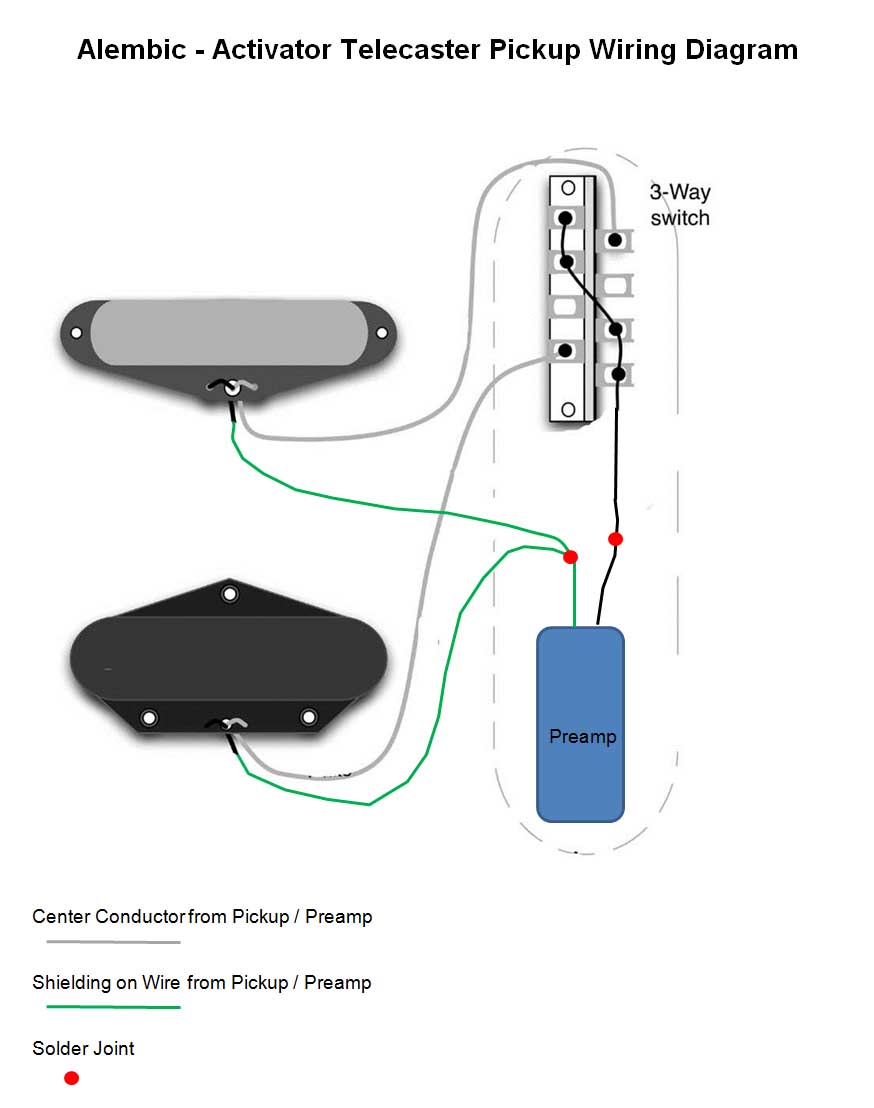 Alembic - Activator Telecaster Pickup Wiring Diagram

3-Way switch

Preamp

Center Conductor from Pickup / Preamp

Shielding on Wire from Pickup / Preamp

Solder Joint